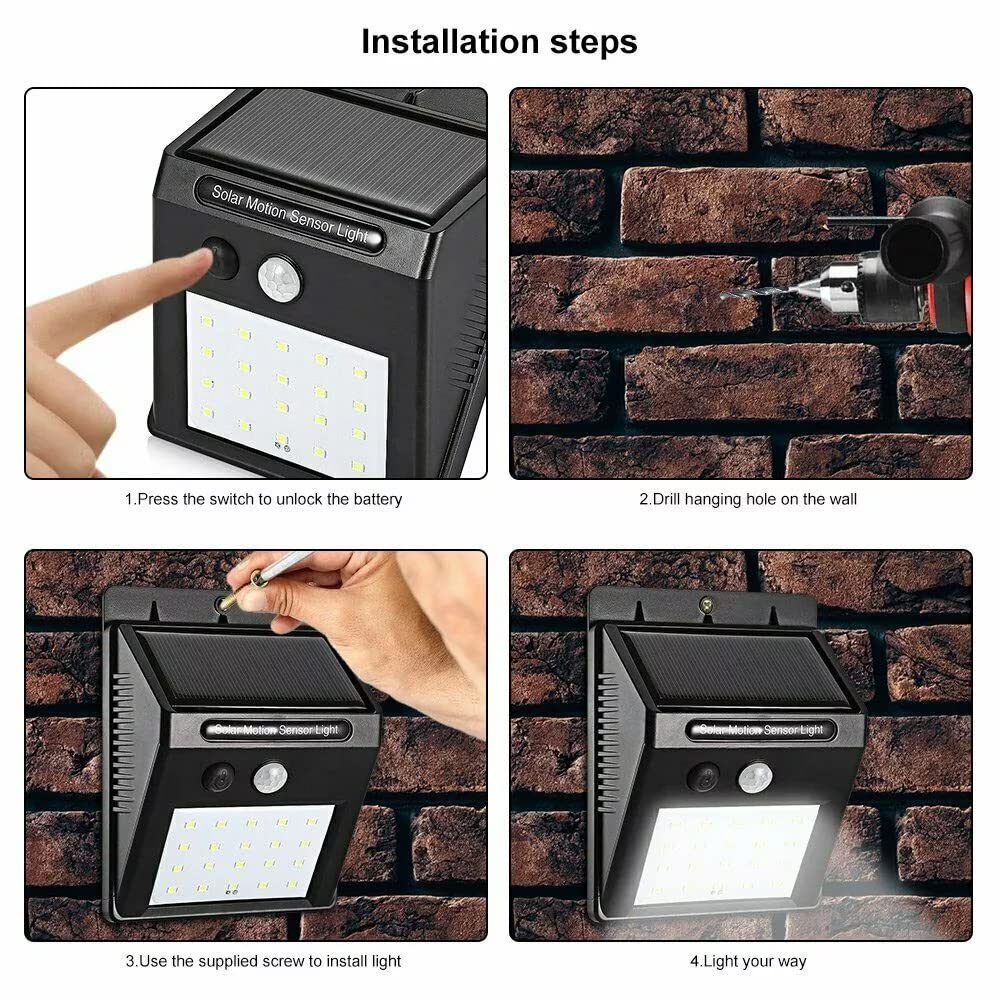 Installation steps

Solar Motion Sensor Light

1.Press the switch to unlock the battery

2.Drill hanging hole on the wall

Solar Motion Sensor Light

3.Use the supplied screw to install light

Solar Motion Sensor Light

4.Light your way