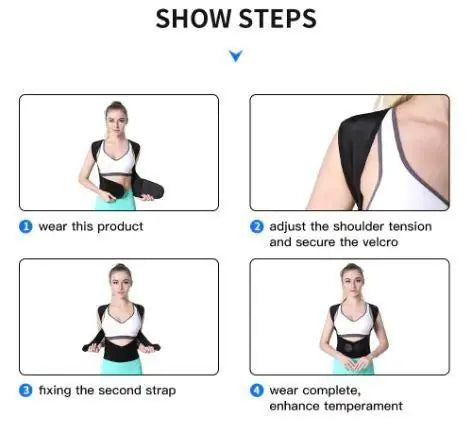 SHOW STEPS

1 wear this product

2 adjust the shoulder tension and secure the velcro

3 fixing the second strap

4 wear complete, enhance temperament